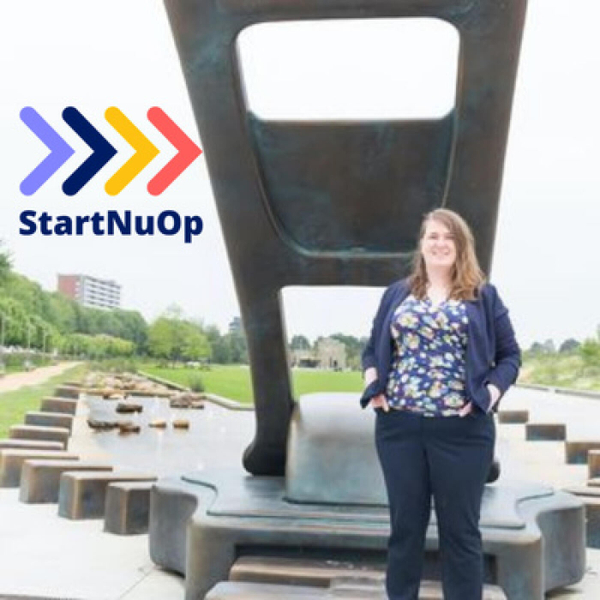 StartNuOp